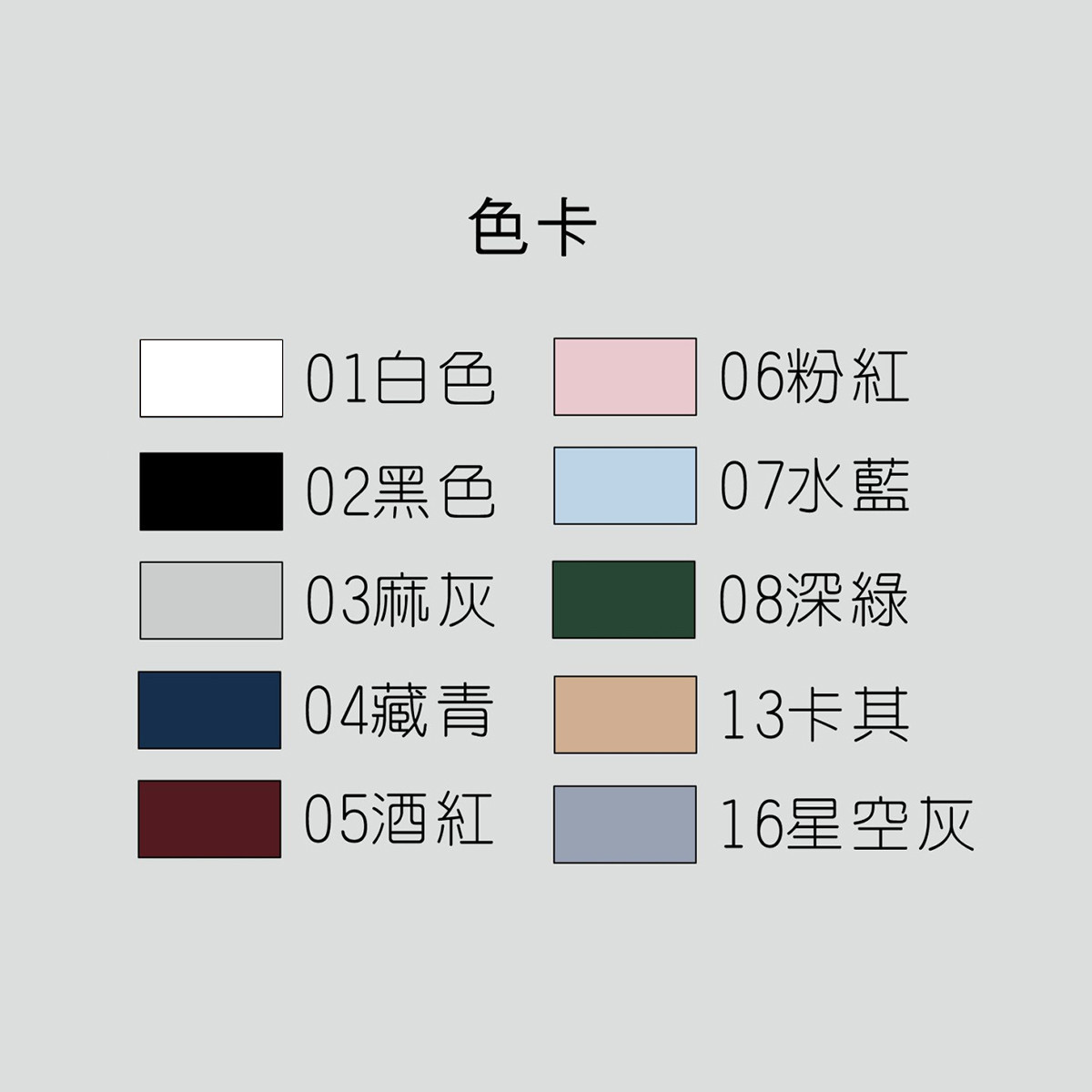 色卡

01白色
02黑色
03麻灰
04藏青
05酒紅

06粉紅
07水藍
08深綠
13卡其
16星空灰